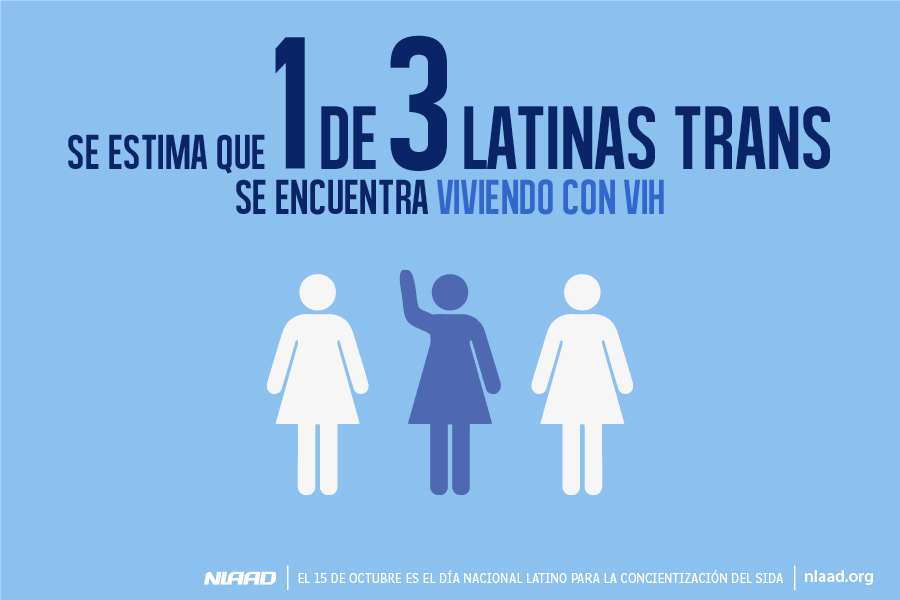 SE ESTIMA QUE 1 DE 3 LATINAS TRANS SE ENCUENTRA VIVIENDO CON VIH

NLAAD | EL 15 DE OCTUBRE ES EL DÍA NACIONAL LATINO PARA LA CONCIENTIZACIÓN DEL SIDA | nlaad.org