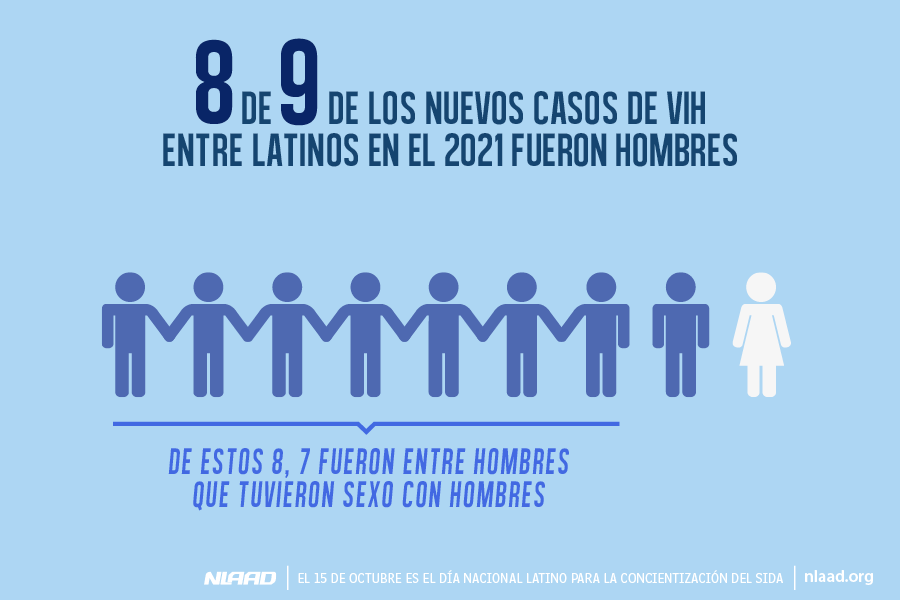 8 DE 9 DE LOS NUEVOS CASOS DE VIH ENTRE LATINOS EN EL 2021 FUERON HOMBRES

DE ESTOS 8, 7 FUERON ENTRE HOMBRES QUE TUVIERON SEXO CON HOMBRES

NLAAD | EL 15 DE OCTUBRE ES EL DÍA NACIONAL LATINO PARA LA CONCIENTIZACIÓN DEL SIDA | nlaad.org