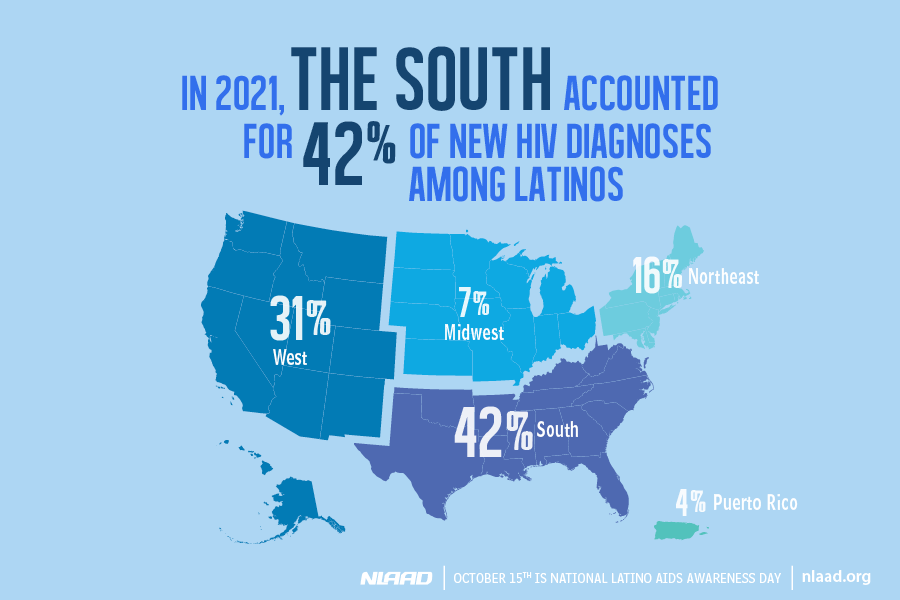 IN 2021, THE SOUTH ACCOUNTED FOR 42% OF NEW HIV DIAGNOSES AMONG LATINOS

31% West

7% Midwest

16% Northeast

42% South

4% Puerto Rico

NLAAD | OCTOBER 15TH IS NATIONAL LATINO AIDS AWARENESS DAY | nlaad.org