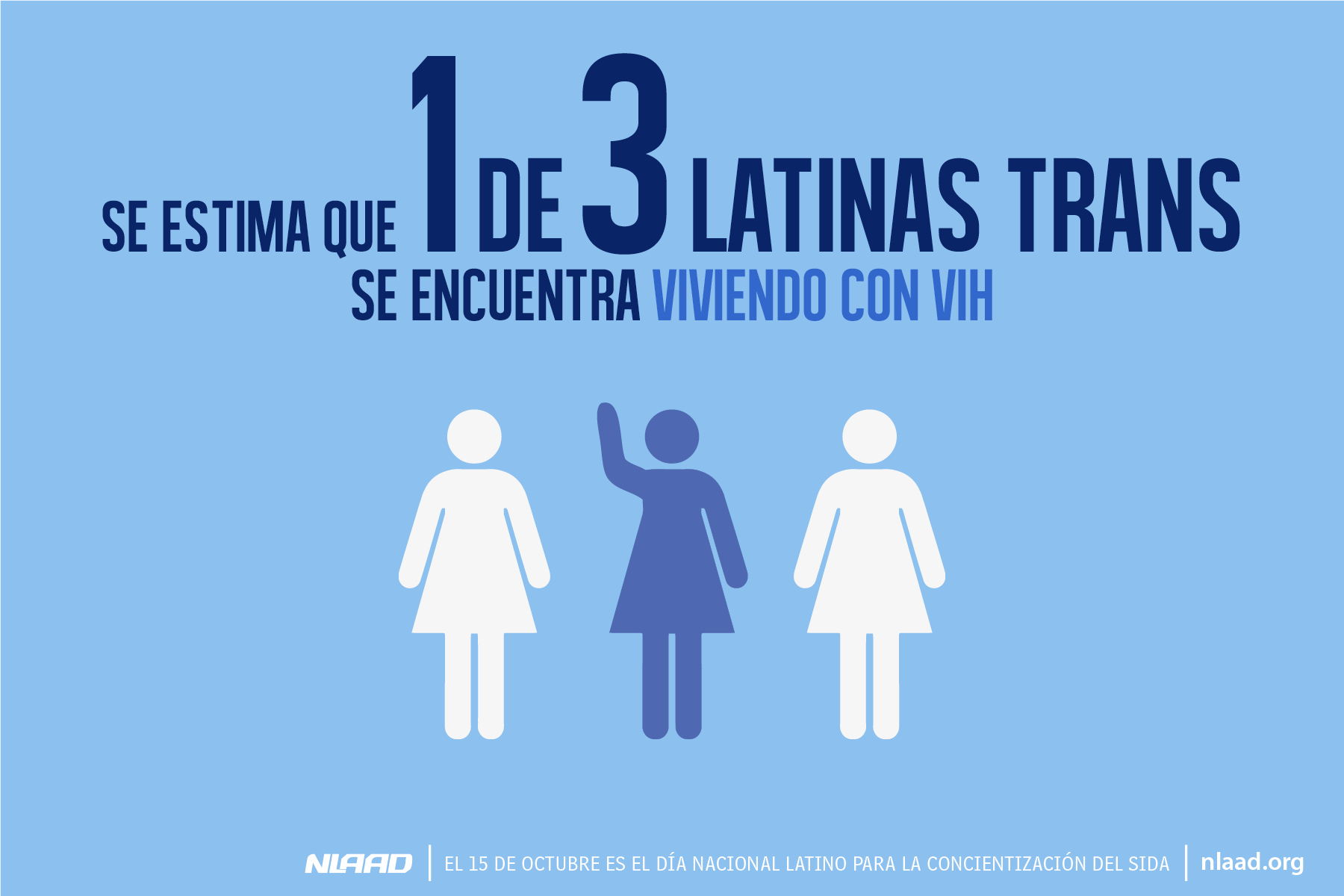 SE ESTIMA QUE 1 DE 3 LATINAS TRANS
SE ENCUENTRA VIVIENDO CON VIH

NLAAD | EL 15 DE OCTUBRE ES EL DÍA NACIONAL LATINO PARA LA CONCIENTIZACIÓN DEL SIDA | nlaad.org