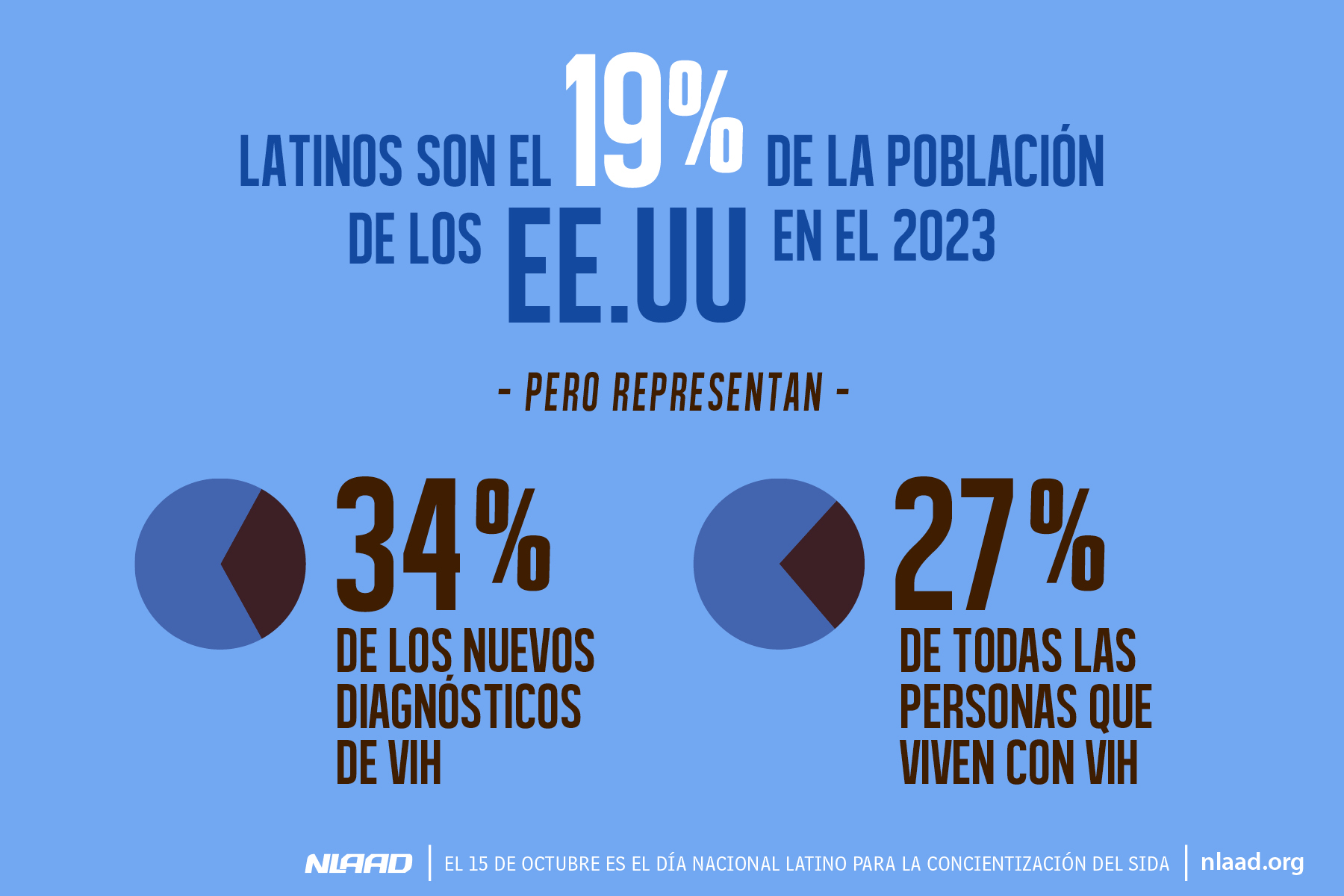 LATINOS SON EL 19% DE LA POBLACIÓN DE LOS EE.UU EN EL 2023

- PERO REPRESENTAN -

34%
DE LOS NUEVOS DIAGNÓSTICOS DE VIH

27%
DE TODAS LAS PERSONAS QUE VIVEN CON VIH

NLAAD | EL 15 DE OCTUBRE ES EL DÍA NACIONAL LATINO PARA LA CONCIENTIZACIÓN DEL SIDA | nlaad.org