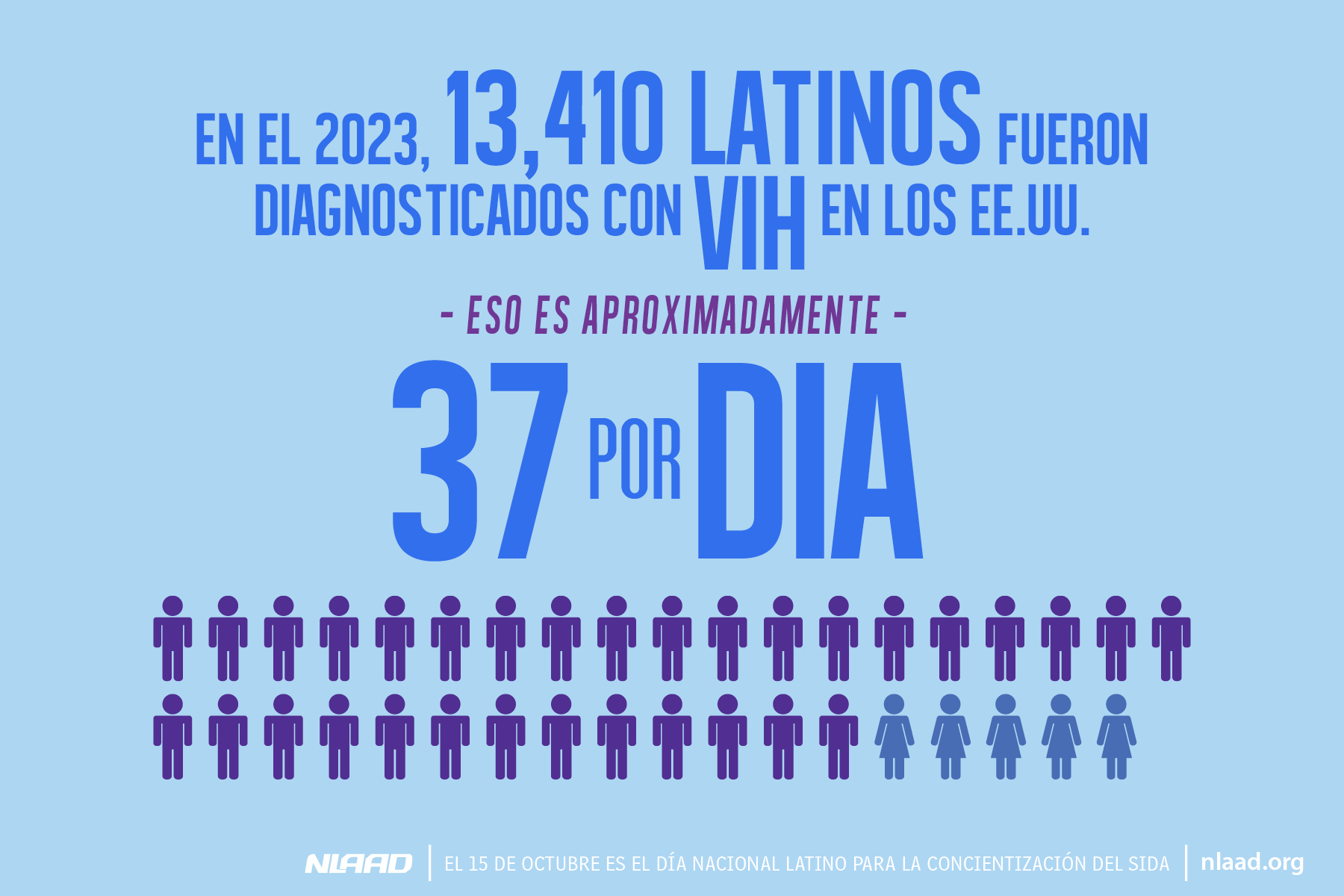 EN EL 2023, 13,410 LATINOS FUERON DIAGNOSTICADOS CON VIH EN LOS EE.UU.

- ESO ES APROXIMADAMENTE -

37 POR DIA

NLAAD | EL 15 DE OCTUBRE ES EL DÍA NACIONAL LATINO PARA LA CONCIENTIZACIÓN DEL SIDA | nlaad.org